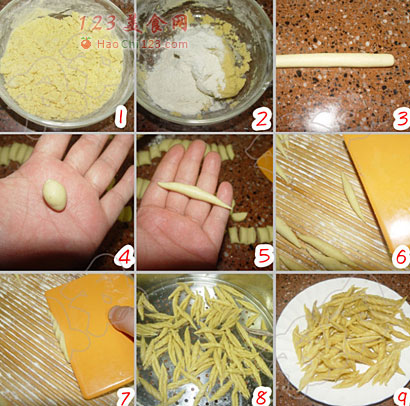 123美食网
HaoChi123.com
1
2
3
4
5
6
7
8
9