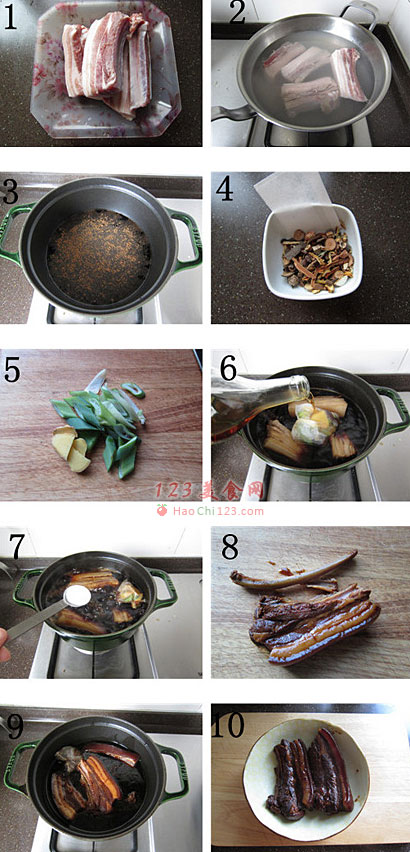 1
2
3
4
5
6
123美食网
HaoChi123.com
7
8
9
10