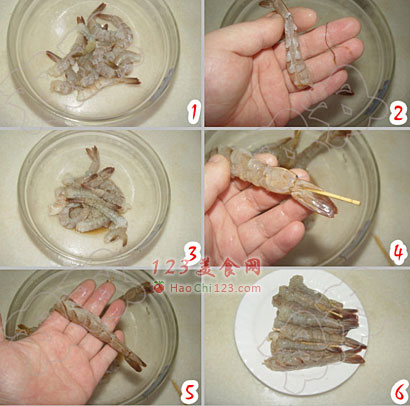 1

2

3

4

123美食网
HaoChi123.com

5

6