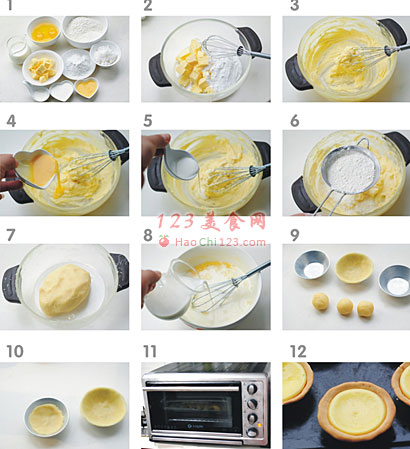 1

2

3

4

5

6

123美食网
HaoChi123.com

7

8

9

10

11

12