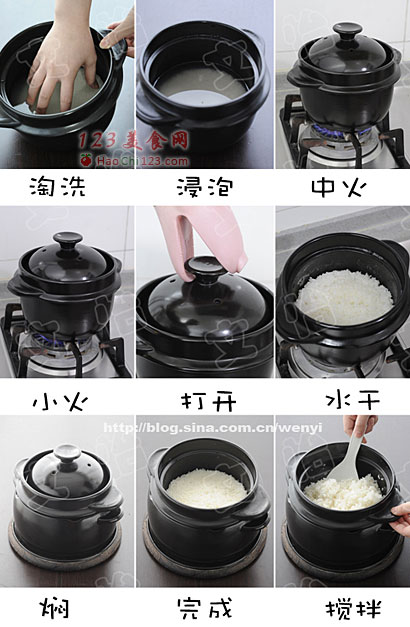 123美食网
HaoChi123.com

淘洗

浸泡

中火

小火

打开

水干

http://blog.sina.com.cn/wenyi

焖

完成

搅拌