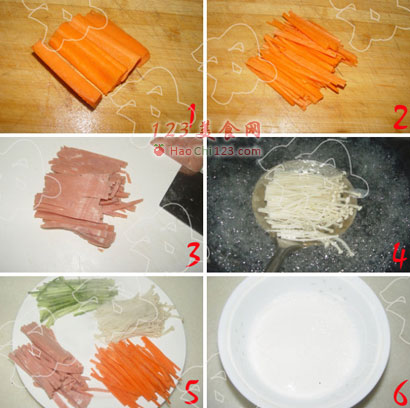 1
2
123美食网
HaoChi123.com
3
4
5
6