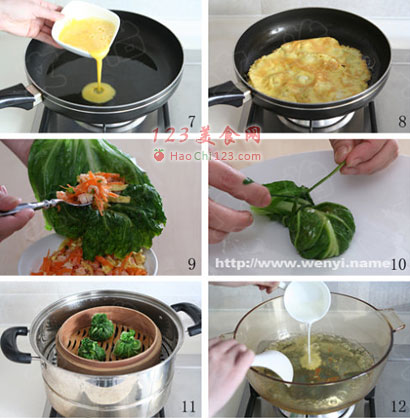 7

8

123美食网
HaoChi123.com

9

http://www.wenyi.name

10

11

12