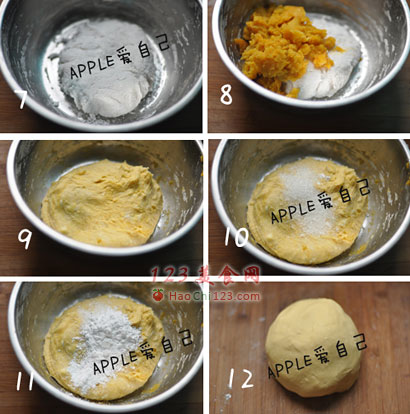 APPLE爱自己
7

8

9

APPLE爱自己
10

123美食网
HaoChi123.com

APPLE爱自己
11

APPLE爱自己
12