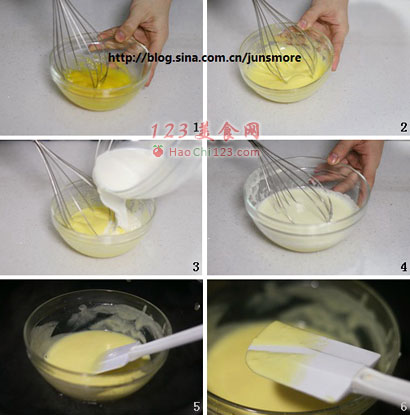 http://blog.sina.com.cn/junsmore

1

2

123美食网
HaoChi123.com

3

4

5

6