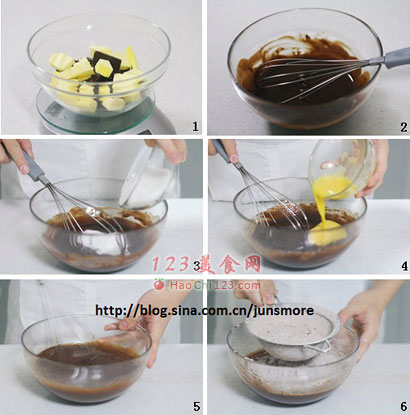 1

2

3

4

123美食网
HaoChi123.com

http://blog.sina.com.cn/junsmore

5

6