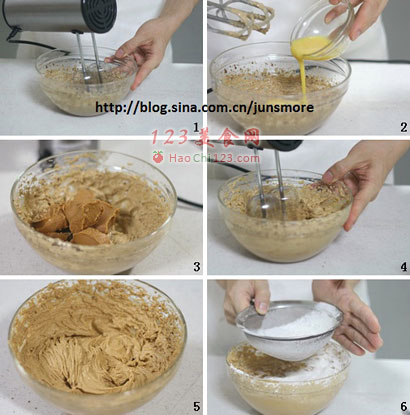 http://blog.sina.com.cn/junsmore

1

2

123美食网
HaoChi123.com

3

4

5

6