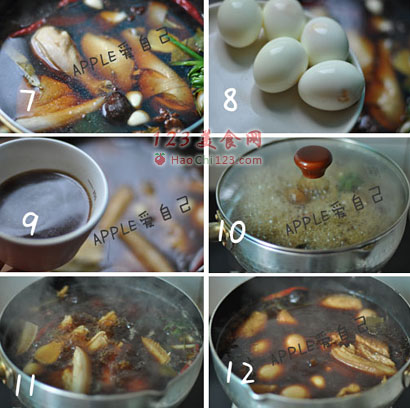 APPLE爱自己
7
8
123美食网
HaoChi123.com
9
APPLE爱自己
10
APPLE爱自己
11
12
APPLE爱自己