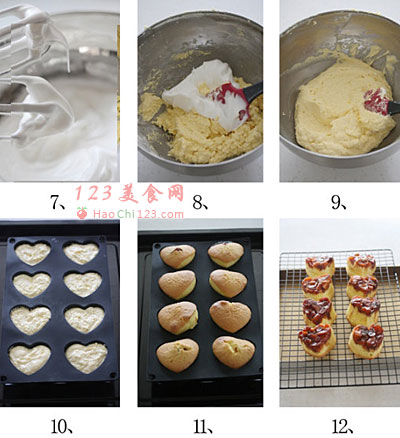 7、 123美食网 HaoChi123.com 8、

9、

10、

11、

12、