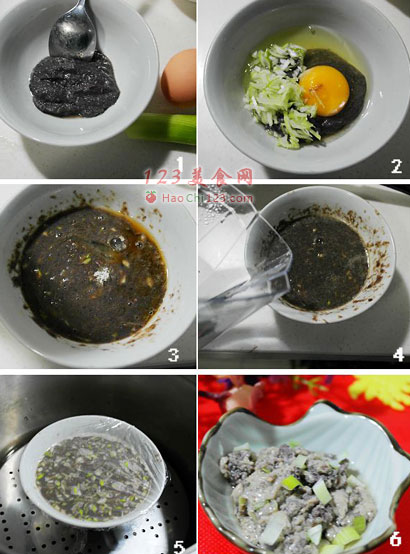 1
2
123美食网
HaoChi123.com
3
4
5
6