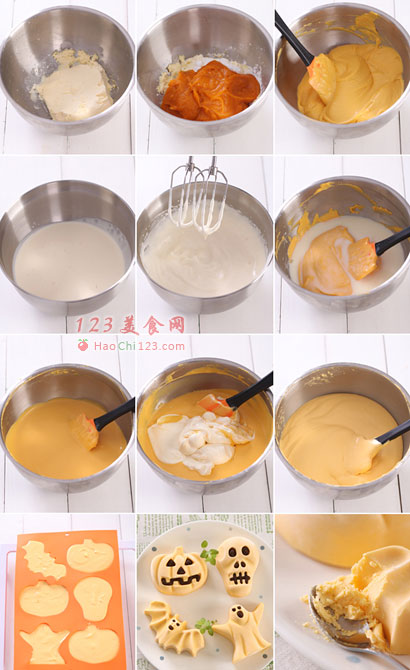 123美食网
HaoChi123.com