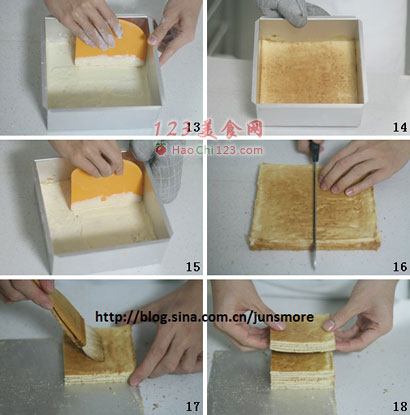 13

14

123美食网
HaoChi123.com

15

16

http://blog.sina.com.cn/junsmore

17

18