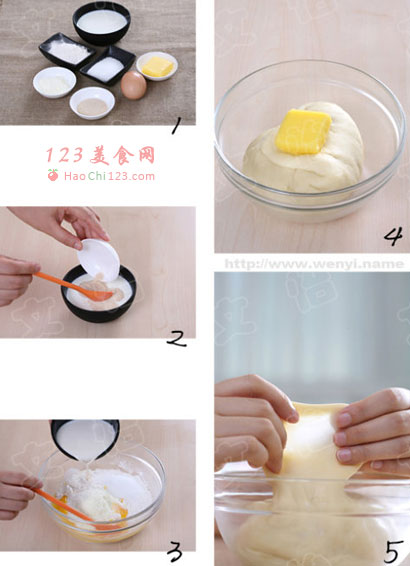 1

123美食网
HaoChi123.com

2

3

4

http://www.wenyi.name

5