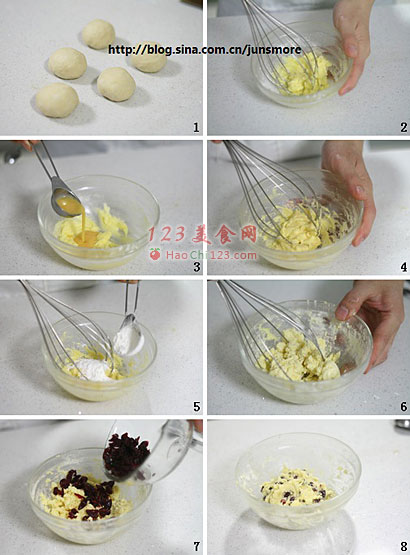 http://blog.sina.com.cn/junsmore

1

2

3

123美食网
HaoChi123.com

4

5

6

7

8