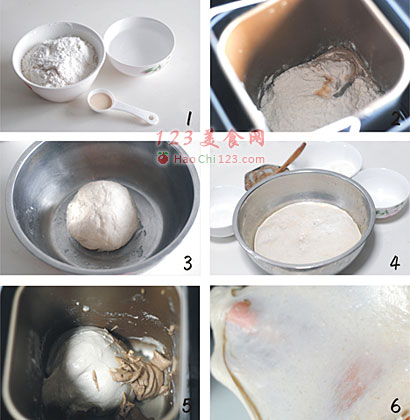 1
2
123美食网
HaoChi123.com
3
4
5
6