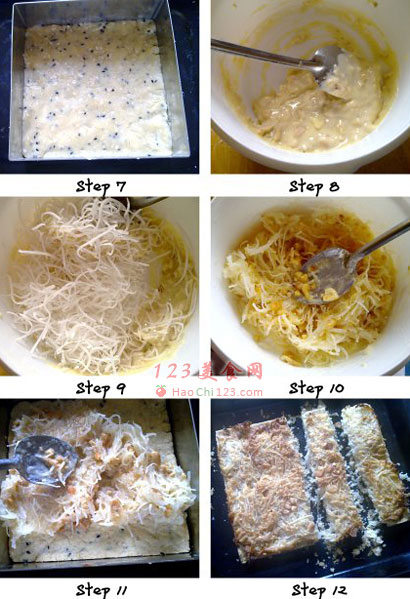 Step 7

Step 8

Step 9

123美食网
HaoChi123.com

Step 10

Step 11

Step 12