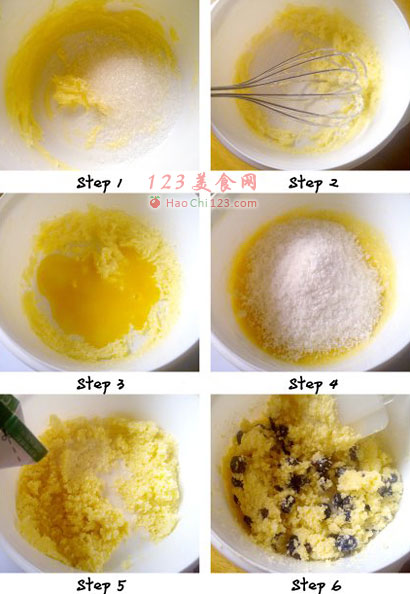 Step 1

123美食网
HaoChi123.com

Step 2

Step 3

Step 4

Step 5

Step 6