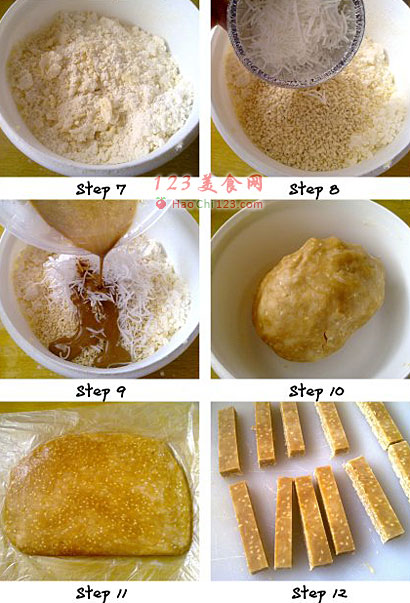 Step 7
123美食网
HaoChi123.com
Step 8

Step 9
Step 10

Step 11
Step 12